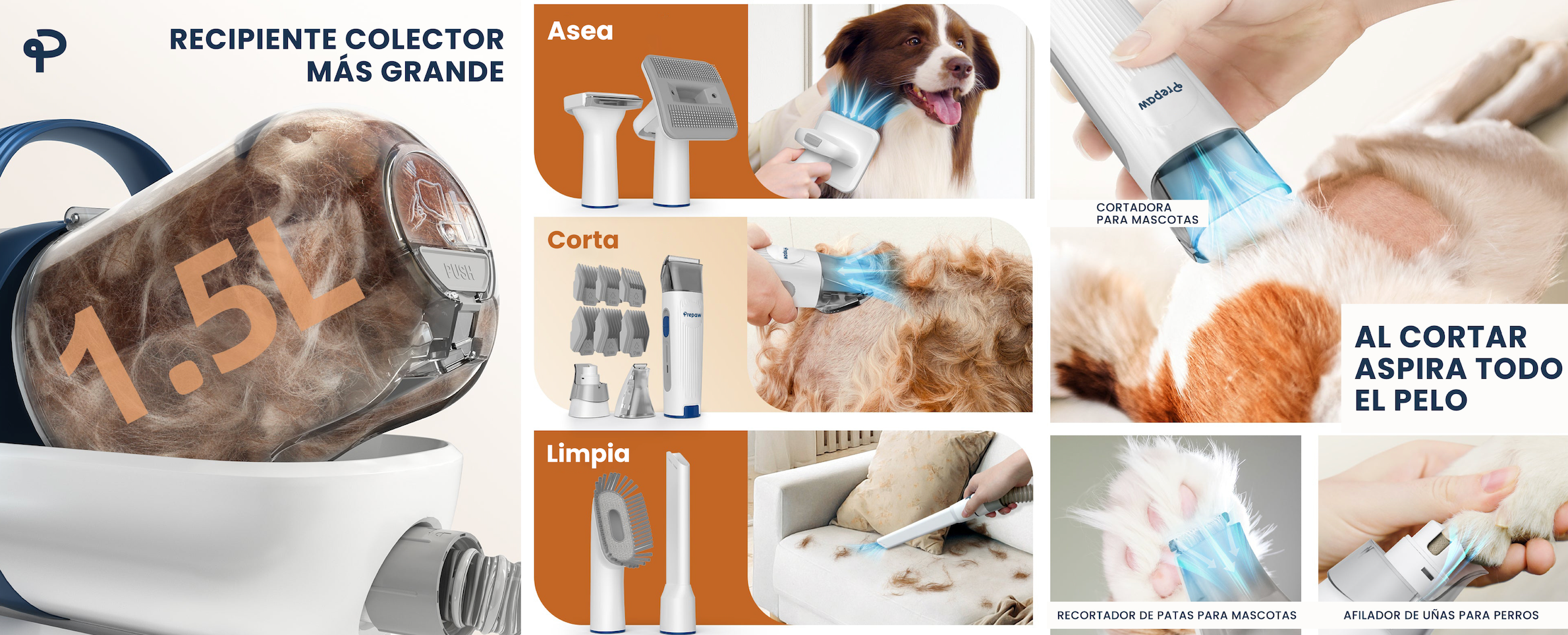 RECIPIENTE COLECTOR MÁS GRANDE

1.5L

PUSH

Asea

Corta

Prepaw

Limpia

Prepaw

CORTADORA PARA MASCOTAS

AL CORTAR ASPIRA TODO EL PELO

RECORTADOR DE PATAS PARA MASCOTAS

AFILADOR DE UÑAS PARA PERROS